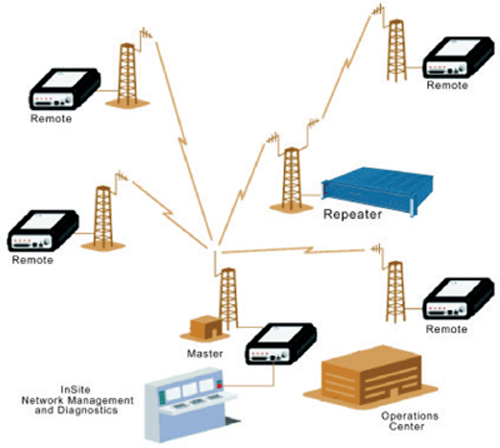 Remote

Remote

Repeater

Remote

Remote

Master

InSite
Network Management
and Diagnostics

Operations
Center